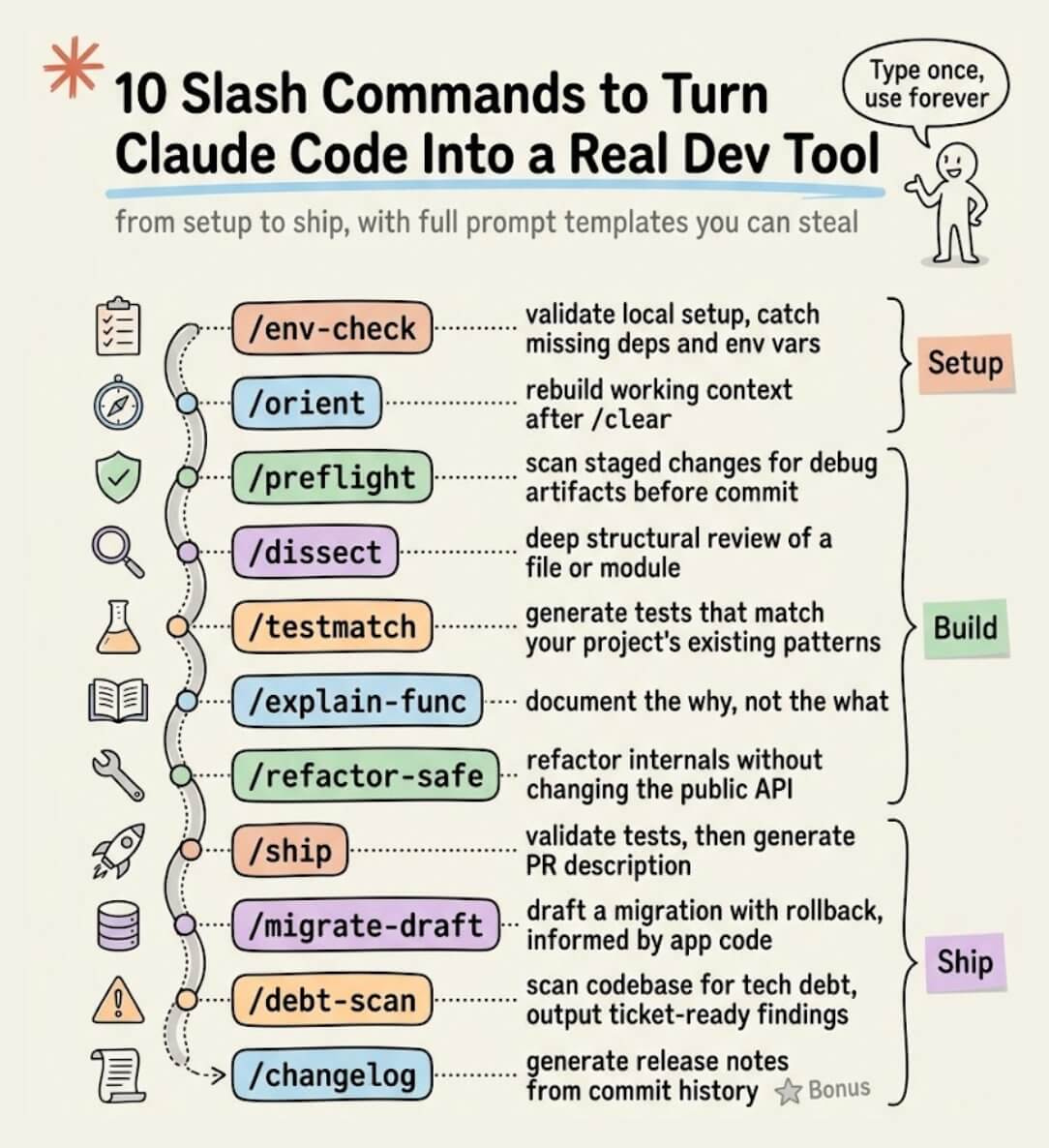 10 Slash Commands to Turn Claude Code Into a Real Dev Tool

Type once, use forever

from setup to ship, with full prompt templates you can steal

/env-check validate local setup, catch missing deps and env vars

/orient rebuild working context after /clear

Setup

/preflight scan staged changes for debug artifacts before commit

/dissect deep structural review of a file or module

/testmatch generate tests that match your project's existing patterns

/explain-func document the why, not the what

/refactor-safe refactor internals without changing the public API

Build

/ship validate tests, then generate PR description

/migrate-draft draft a migration with rollback, informed by app code

/debt-scan scan codebase for tech debt, output ticket-ready findings

/changelog generate release notes from commit history Bonus

Ship